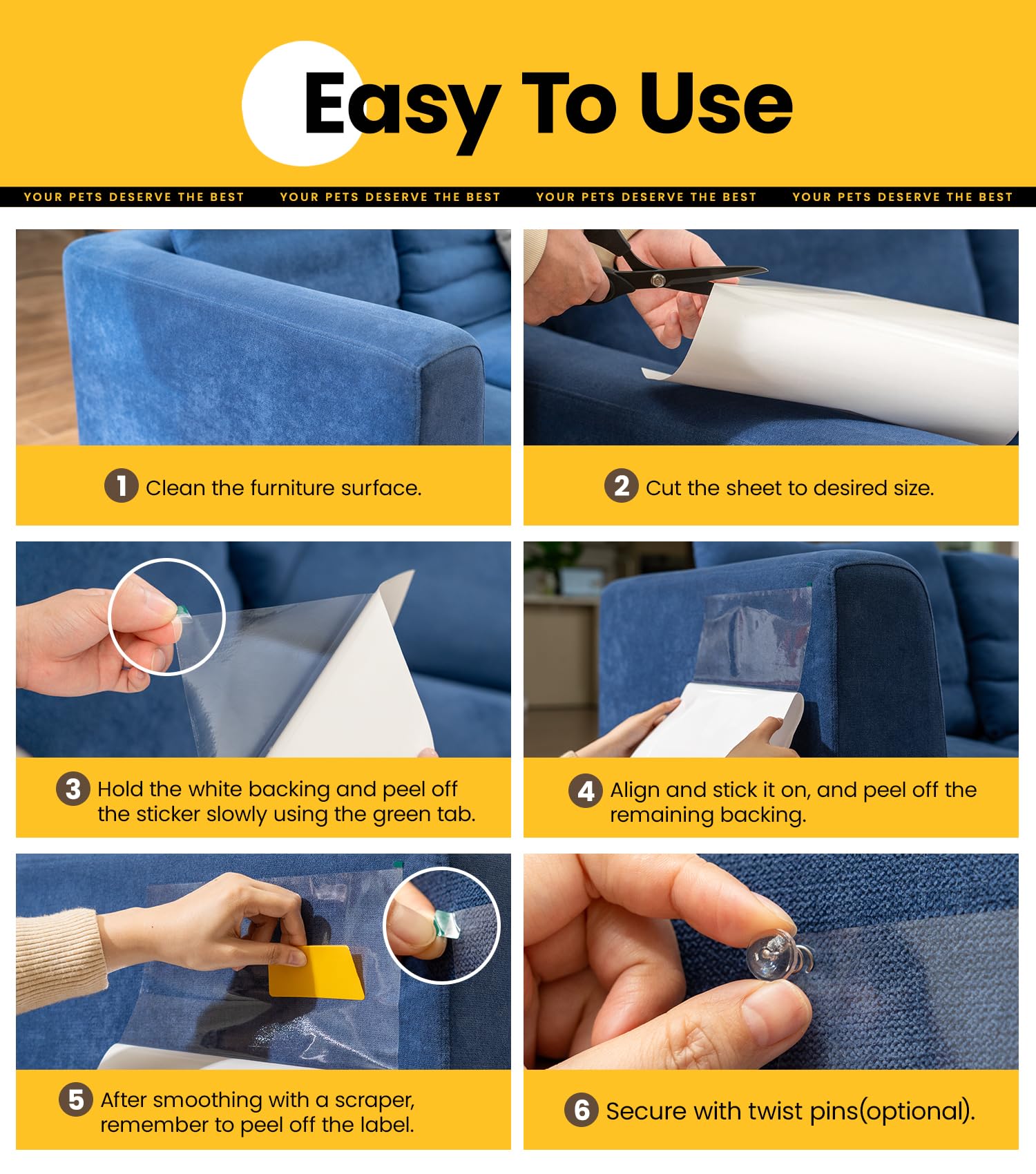 Easy To Use

YOUR PETS DESERVE THE BEST YOUR PETS DESERVE THE BEST YOUR PETS DESERVE THE BEST YOUR PETS DESERVE THE BEST

1 Clean the furniture surface.

2 Cut the sheet to desired size.

3 Hold the white backing and peel off the sticker slowly using the green tab.

4 Align and stick it on, and peel off the remaining backing.

5 After smoothing with a scraper, remember to peel off the label.

6 Secure with twist pins(optional).